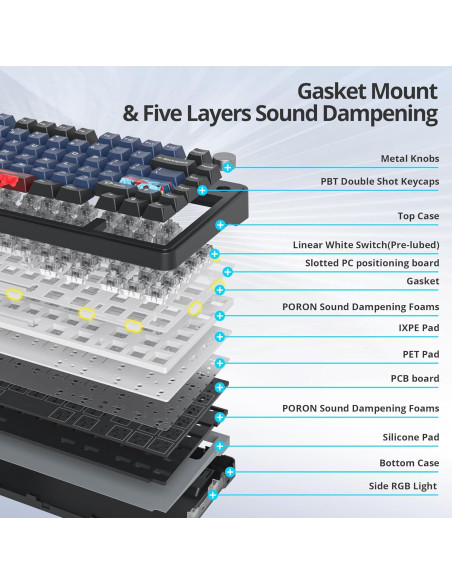 Gasket Mount
& Five Layers Sound Dampening

Metal Knobs

PBT Double Shot Keycaps

Top Case

Linear White Switch(Pre-lubed)

Slotted PC positioning board

Gasket

PORON Sound Dampening Foams

IXPE Pad

PET Pad

PCB board

PORON Sound Dampening Foams

Silicone Pad

Bottom Case

Side RGB Light