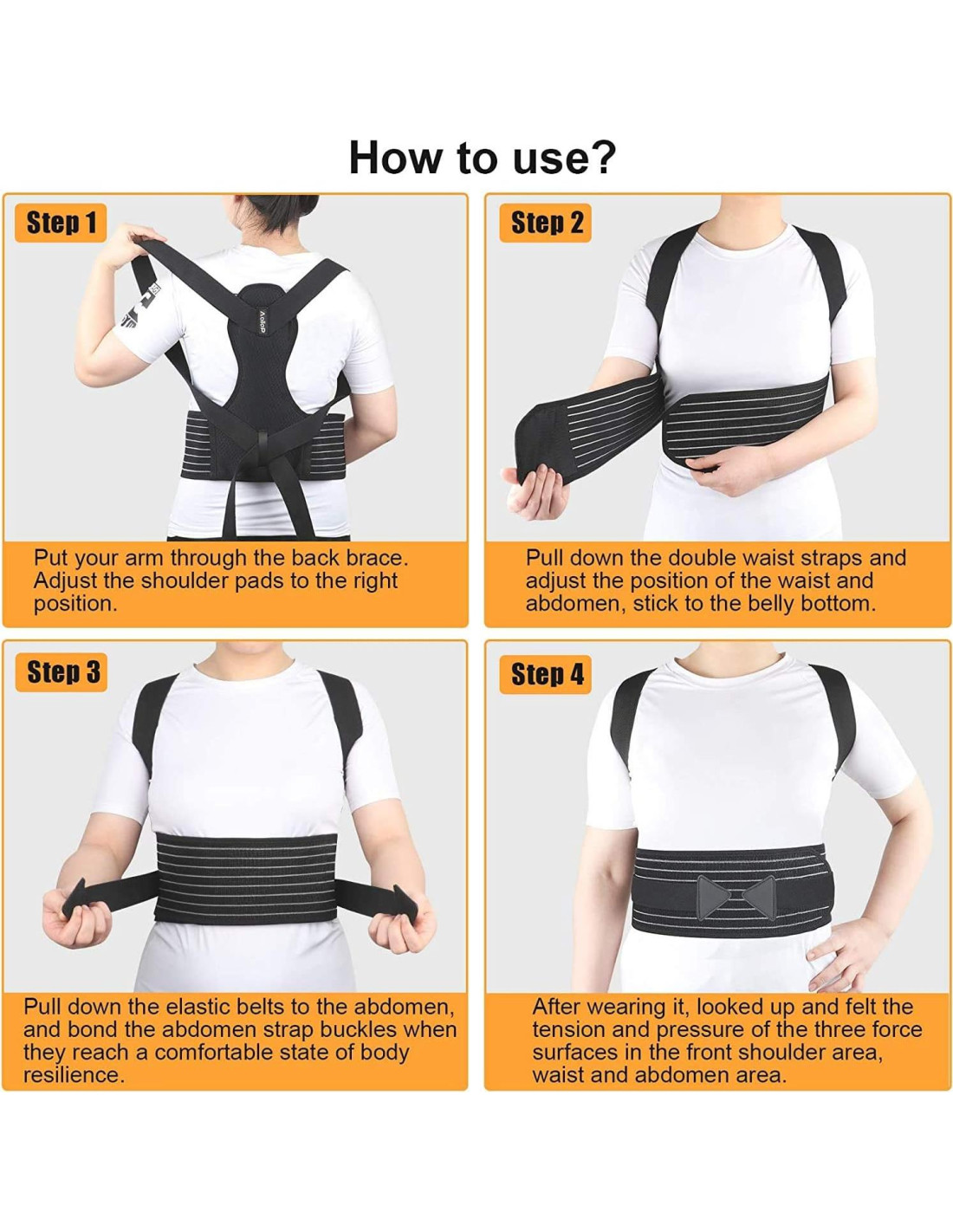 How to use?

Step 1

Aolop

Put your arm through the back brace. Adjust the shoulder pads to the right position.

Step 2

Pull down the double waist straps and adjust the position of the waist and abdomen, stick to the belly bottom.

Step 3

Pull down the elastic belts to the abdomen, and bond the abdomen strap buckles when they reach a comfortable state of body resilience.

Step 4

After wearing it, looked up and felt the tension and pressure of the three force surfaces in the front shoulder area, waist and abdomen area.