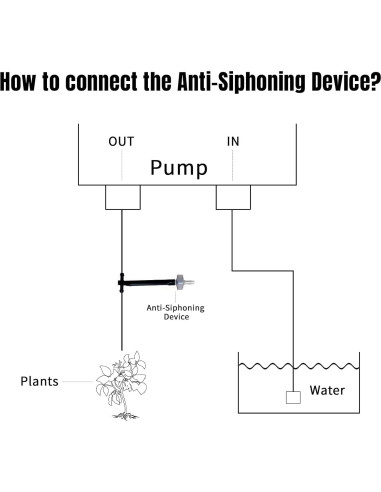 How to connect the Anti-Siphoning Device?

OUT

IN

Pump

Anti-Siphoning Device

Plants

Water