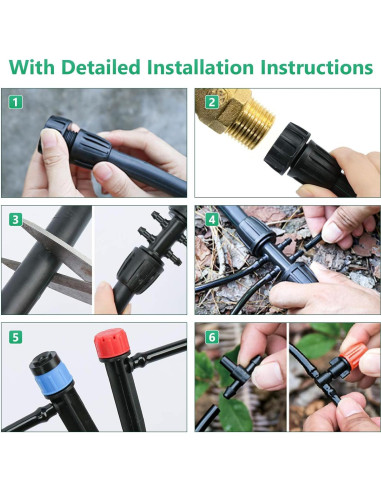 With Detailed Installation Instructions

1

2

3

4

5

6