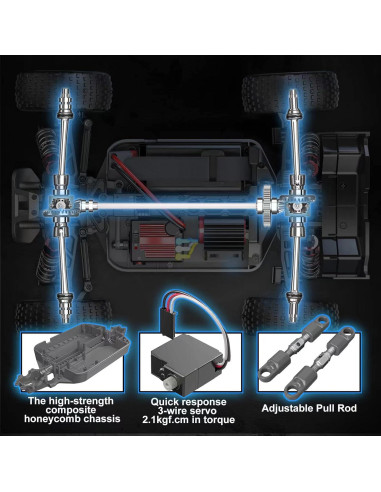 The high-strength composite honeycomb chassis

Quick response 3-wire servo 2.1kgf.cm in torque

Adjustable Pull Rod