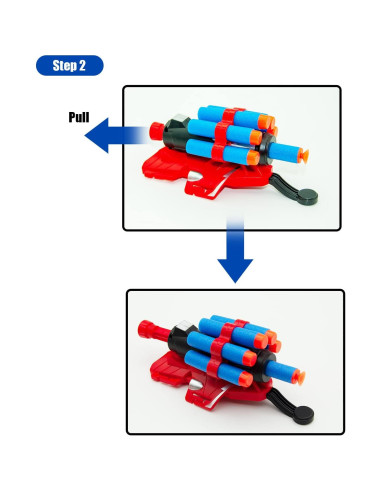 Step 2

Pull