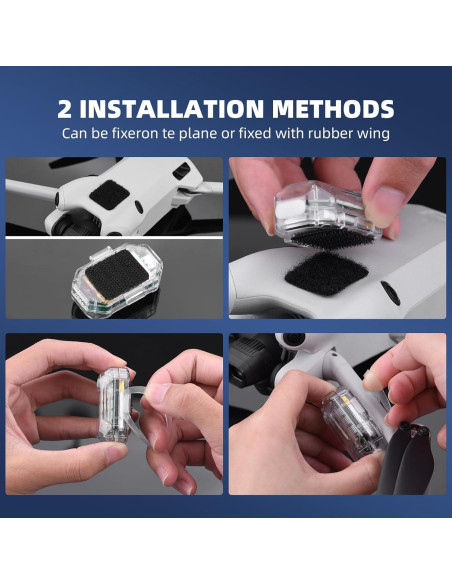 2 INSTALLATION METHODS
Can be fixeron te plane or fixed with rubber wing