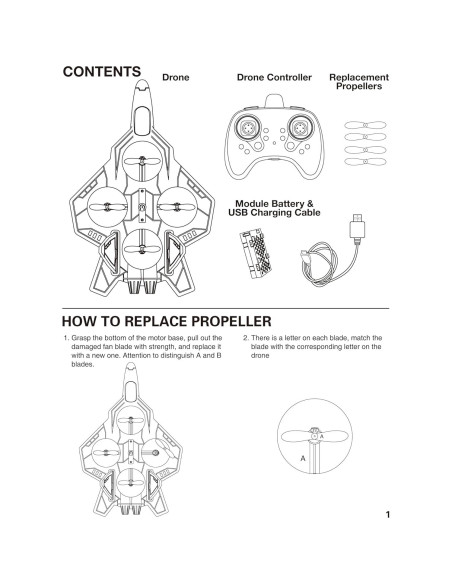 CONTENTS

Drone

Drone Controller

Replacement Propellers

Module Battery & USB Charging Cable

HOW TO REPLACE PROPELLER

1. Grasp the bottom of the motor base, pull out the damaged fan blade with strength, and replace it with a new one. Attention to distinguish A and B blades.

2. There is a letter on each blade, match the blade with the corresponding letter on the drone

A

A

1