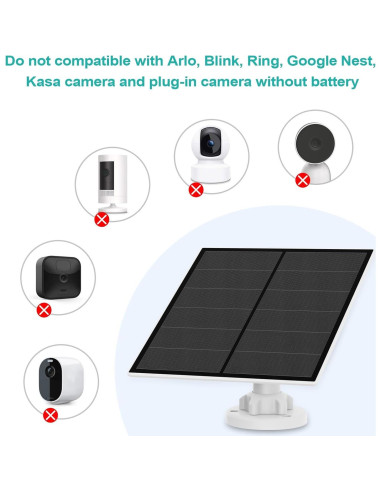 Do not compatible with Arlo, Blink, Ring, Google Nest, Kasa camera and plug-in camera without battery