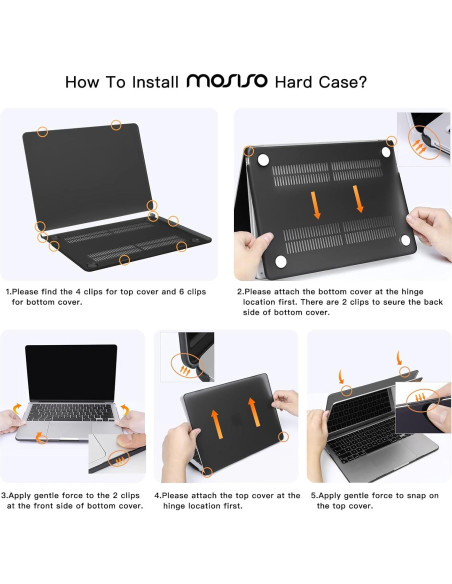 How To Install MOSISO Hard Case?

1.Please find the 4 clips for top cover and 6 clips for bottom cover.

2.Please attach the bottom cover at the hinge location first. There are 2 clips to seure the back side of bottom cover.

3.Apply gentle force to the 2 clips at the front side of bottom cover.

4.Please attach the top cover at the hinge location first.

5.Apply gentle force to snap on the top cover.