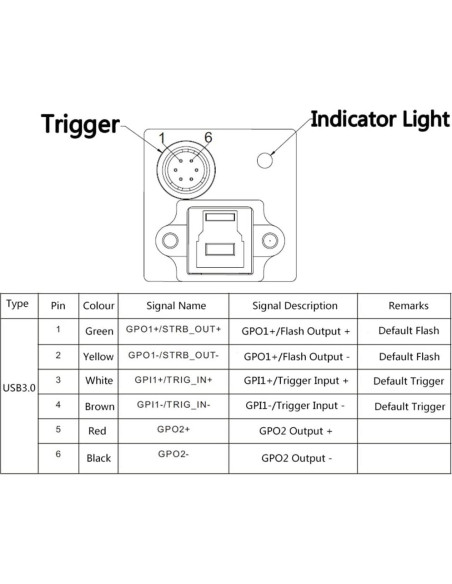 Trigger

1 6

Indicator Light

| Type | Pin | Colour | Signal Name | Signal Description | Remarks |
|---|---|---|---|---|---|
| USB3.0 | 1 | Green | GPO1+/STRB_OUT+ | GPO1+/Flash Output + | Default Flash |
| | 2 | Yellow | GPO1-/STRB_OUT- | GPO1+/Flash Output - | Default Flash |
| | 3 | White | GPI1+/TRIG_IN+ | GPI1+/Trigger Input + | Default Trigger |
| | 4 | Brown | GPI1-/TRIG_IN- | GPI1-/Trigger Input - | Default Trigger |
| | 5 | Red | GPO2+ | GPO2 Output + | |
| | 6 | Black | GPO2- | GPO2 Output - | |