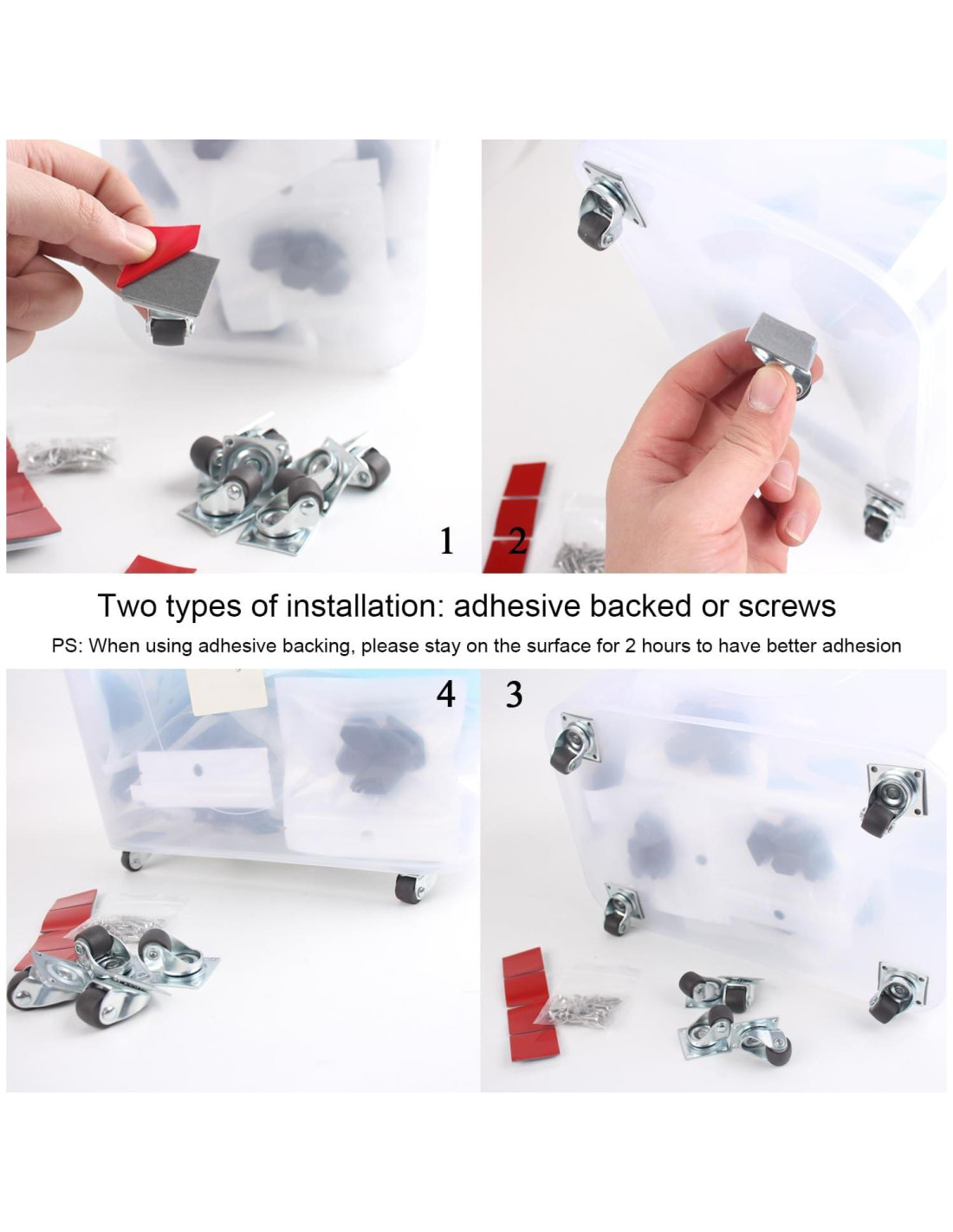 1 2

Two types of installation: adhesive backed or screws

PS: When using adhesive backing, please stay on the surface for 2 hours to have better adhesion

4 3