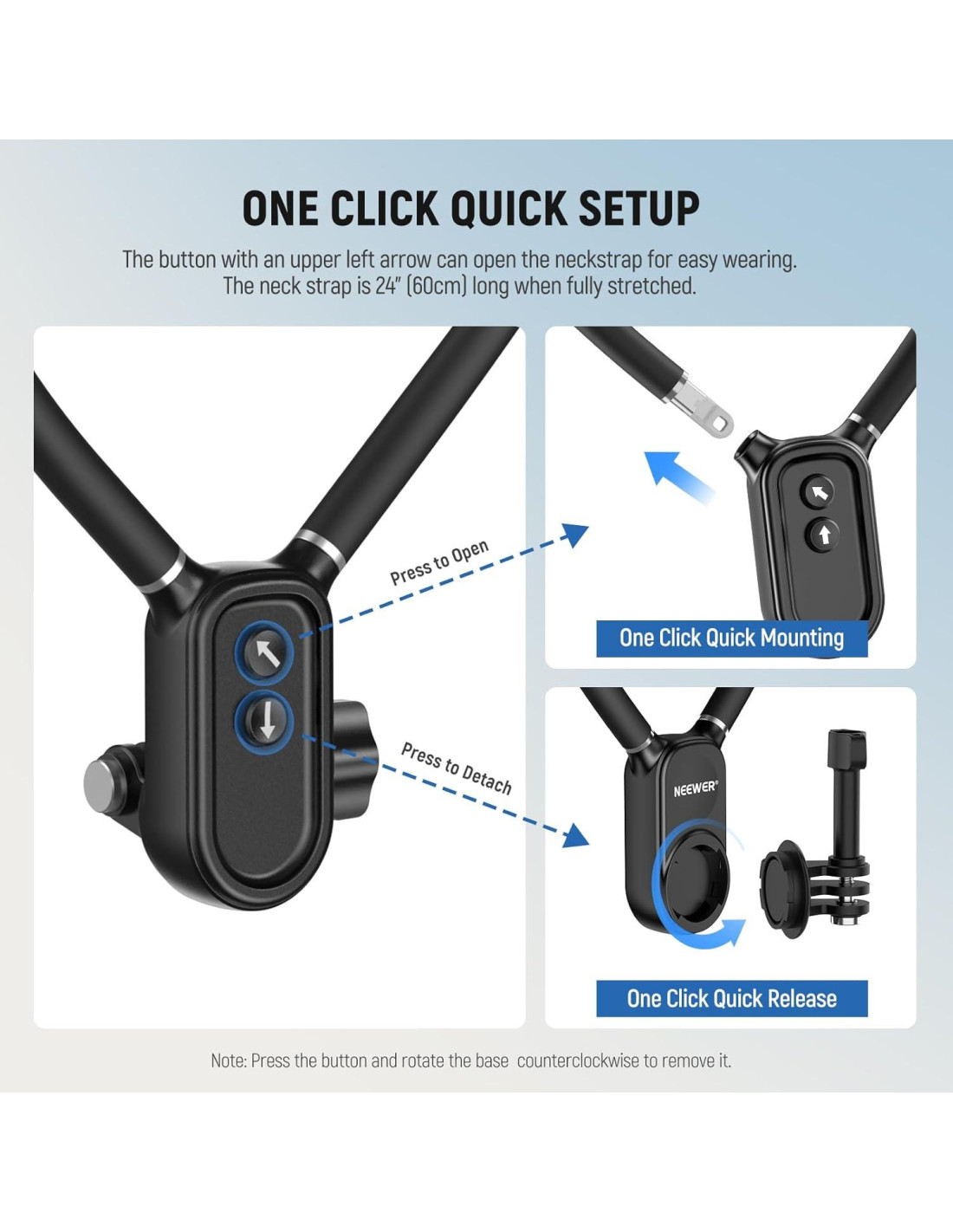 ONE CLICK QUICK SETUP

The button with an upper left arrow can open the neckstrap for easy wearing. The neck strap is 24" (60cm) long when fully stretched.

Press to Open

Press to Detach

One Click Quick Mounting

NEEWER®

One Click Quick Release

Note: Press the button and rotate the base counterclockwise to remove it.