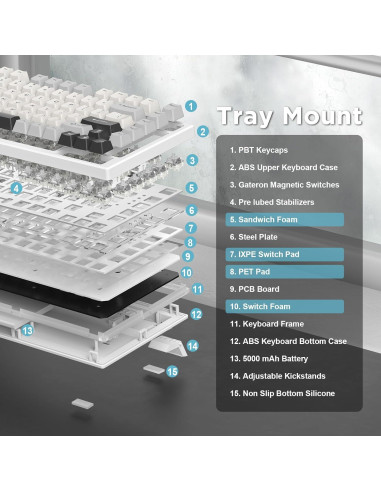 1
2
3
4
5
6
7
8
9
10
11
12
13
14
15

Tray Mount

1. PBT Keycaps
2. ABS Upper Keyboard Case
3. Gateron Magnetic Switches
4. Pre lubed Stabilizers
5. Sandwich Foam
6. Steel Plate
7. IXPE Switch Pad
8. PET Pad
9. PCB Board
10. Switch Foam
11. Keyboard Frame
12. ABS Keyboard Bottom Case
13. 5000 mAh Battery
14. Adjustable Kickstands
15. Non Slip Bottom Silicone