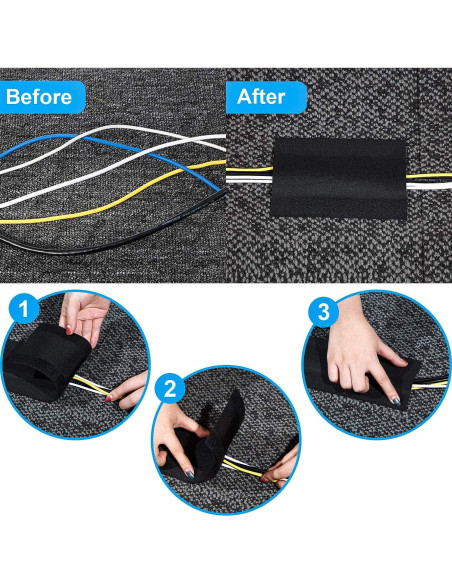 Before

After

1

2

3