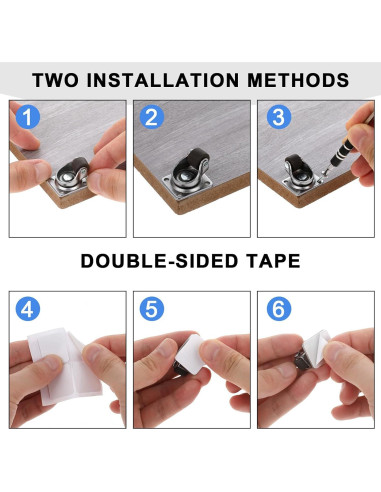 TWO INSTALLATION METHODS

1

2

3

DOUBLE-SIDED TAPE

4

5

6