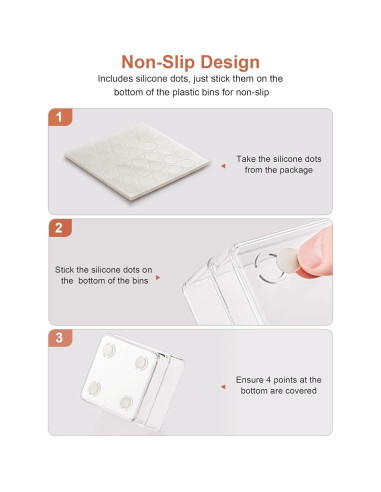 Non-Slip Design

Includes silicone dots, just stick them on the bottom of the plastic bins for non-slip

1

Take the silicone dots from the package

2

Stick the silicone dots on the bottom of the bins

3

Ensure 4 points at the bottom are covered