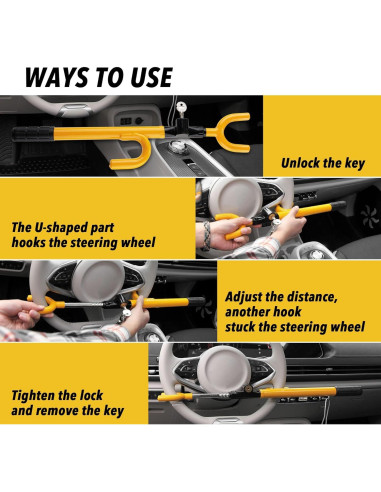 WAYS TO USE

Unlock the key

The U-shaped part hooks the steering wheel

Adjust the distance, another hook stuck the steering wheel

Tighten the lock and remove the key