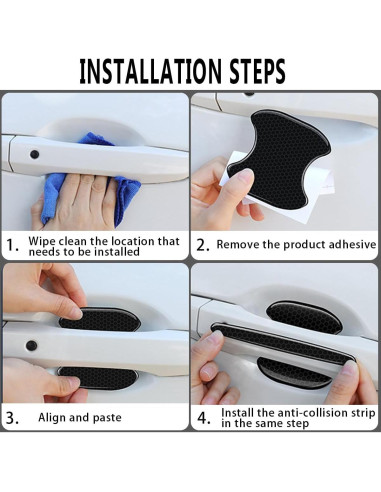 INSTALLATION STEPS

1. Wipe clean the location that needs to be installed

2. Remove the product adhesive

3. Align and paste

4. Install the anti-collision strip in the same step