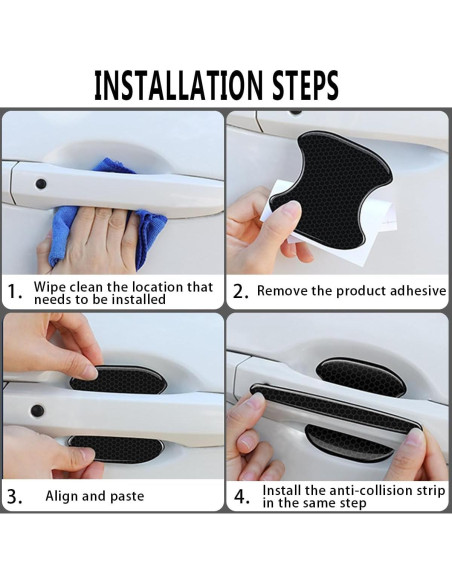 INSTALLATION STEPS

1. Wipe clean the location that needs to be installed

2. Remove the product adhesive

3. Align and paste

4. Install the anti-collision strip in the same step