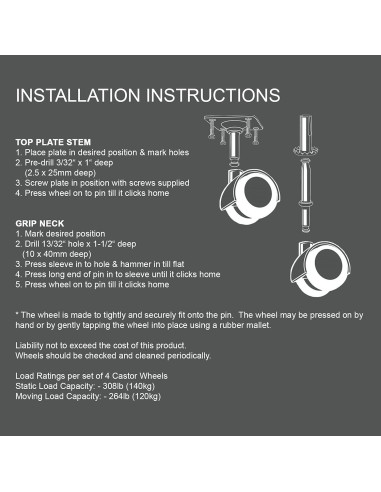 INSTALLATION INSTRUCTIONS

TOP PLATE STEM
1. Place plate in desired position & mark holes
2. Pre-drill 3/32" x 1" deep
(2.5 x 25mm deep)
3. Screw plate in position with screws supplied
4. Press wheel on to pin till it clicks home

GRIP NECK
1. Mark desired position
2. Drill 13/32" hole x 1-1/2" deep
(10 x 40mm deep)
3. Press sleeve in to hole & hammer in till flat
4. Press long end of pin in to sleeve until it clicks home
5. Press wheel on to pin till it clicks home

* The wheel is made to tightly and securely fit onto the pin. The wheel may be pressed on by hand or by gently tapping the wheel into place using a rubber mallet.

Liability not to exceed the cost of this product.
Wheels should be checked and cleaned periodically.

Load Ratings per set of 4 Castor Wheels
Static Load Capacity: - 308lb (140kg)
Moving Load Capacity: - 264lb (120kg)