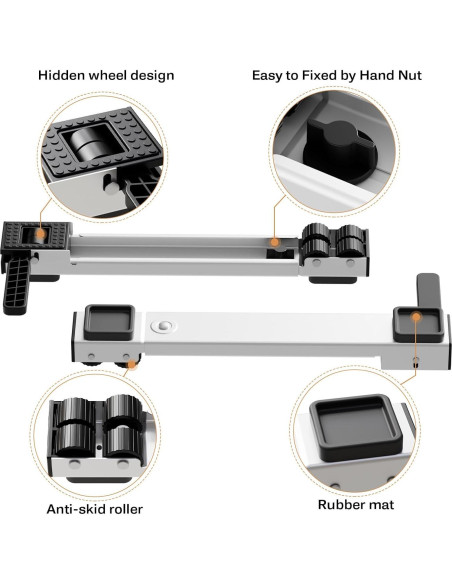 Hidden wheel design

Easy to Fixed by Hand Nut

Anti-skid roller

Rubber mat