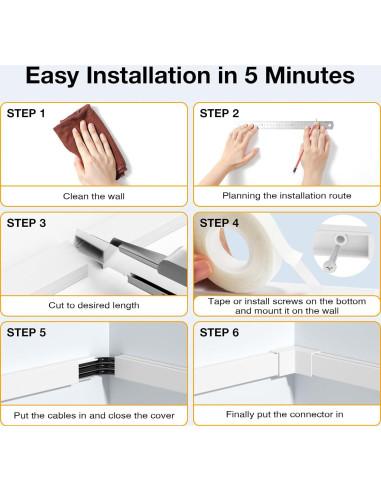 Easy Installation in 5 Minutes

STEP 1

Clean the wall

STEP 2

Planning the installation route

STEP 3

Cut to desired length

STEP 4

Tape or install screws on the bottom and mount it on the wall

STEP 5

Put the cables in and close the cover

STEP 6

Finally put the connector in