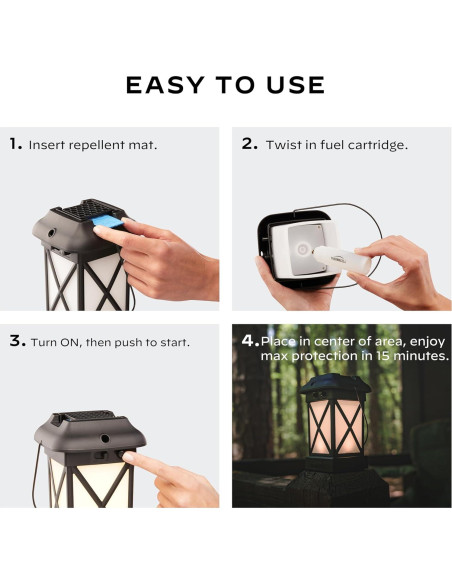 EASY TO USE

1. Insert repellent mat.

2. Twist in fuel cartridge.

3. Turn ON, then push to start.

4. Place in center of area, enjoy max protection in 15 minutes.