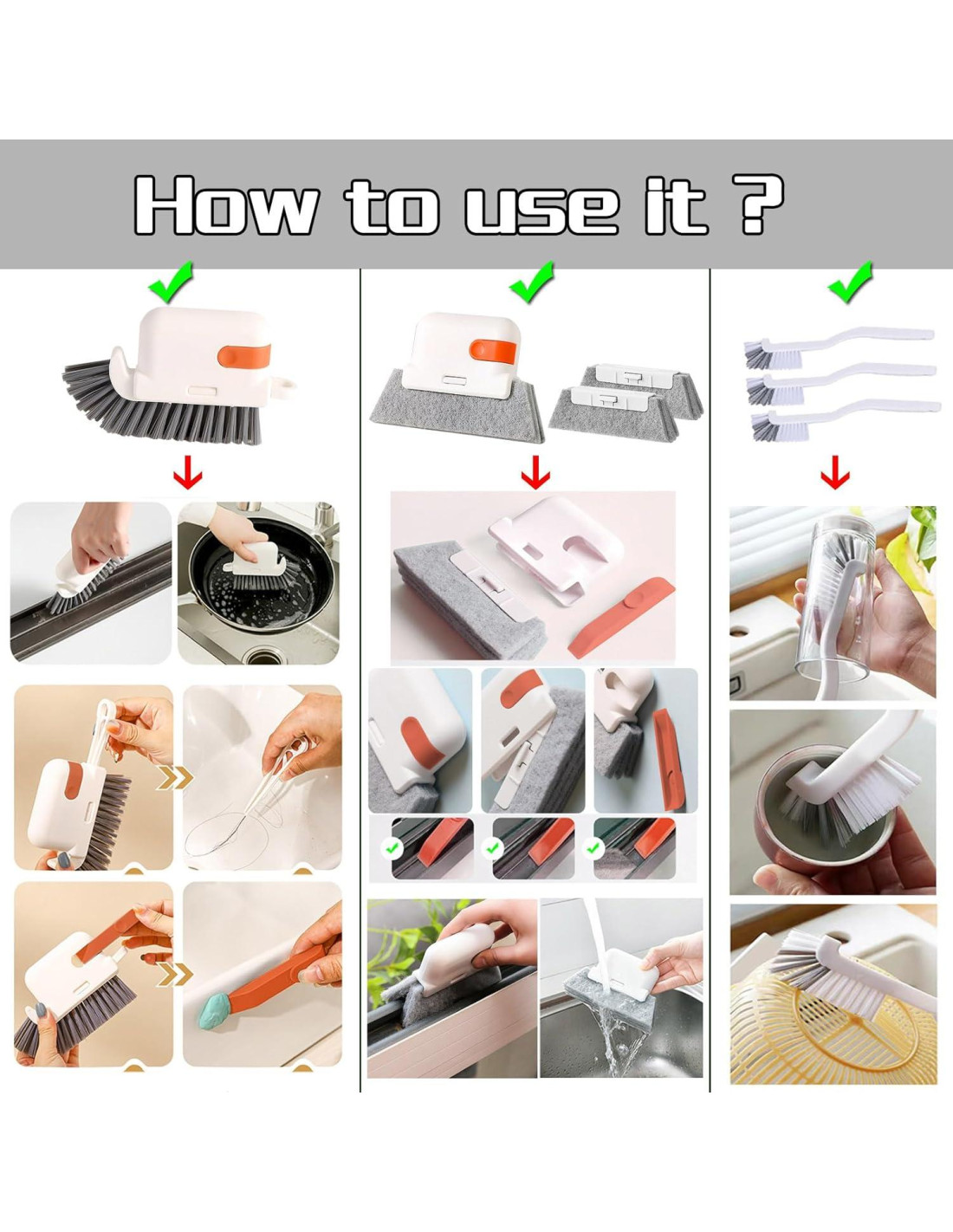 How to use it ?