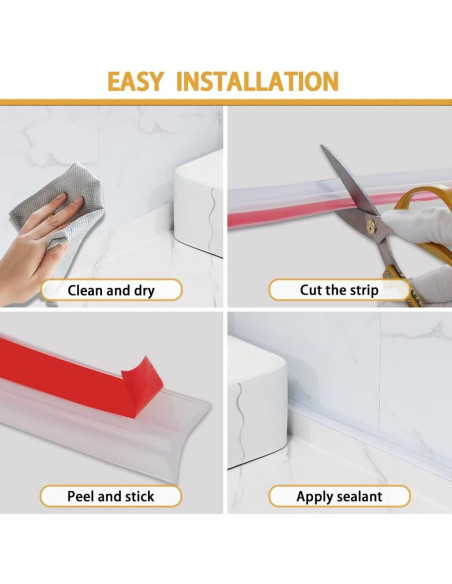 EASY INSTALLATION

Clean and dry

Cut the strip

Peel and stick

Apply sealant