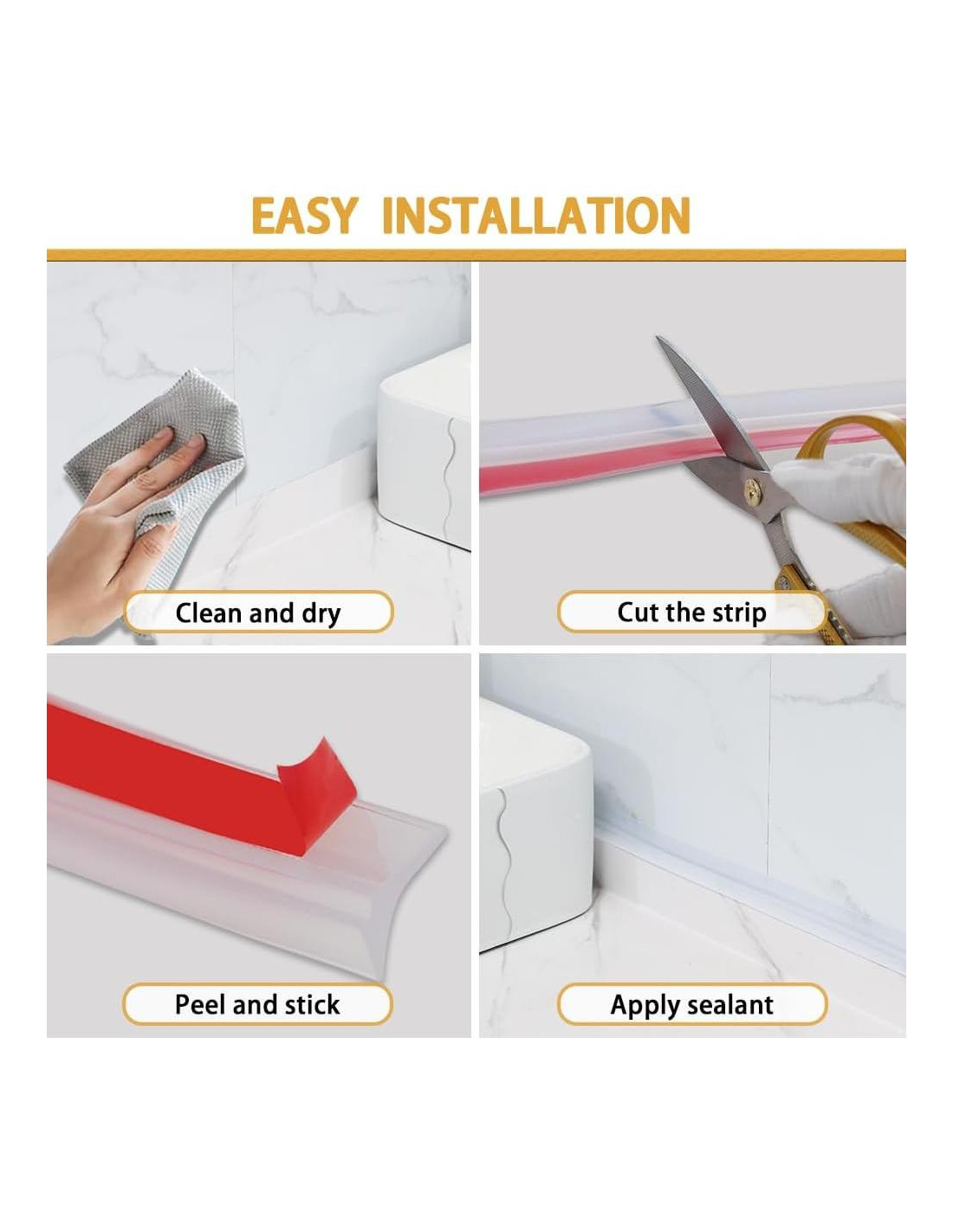 EASY INSTALLATION

Clean and dry

Cut the strip

Peel and stick

Apply sealant