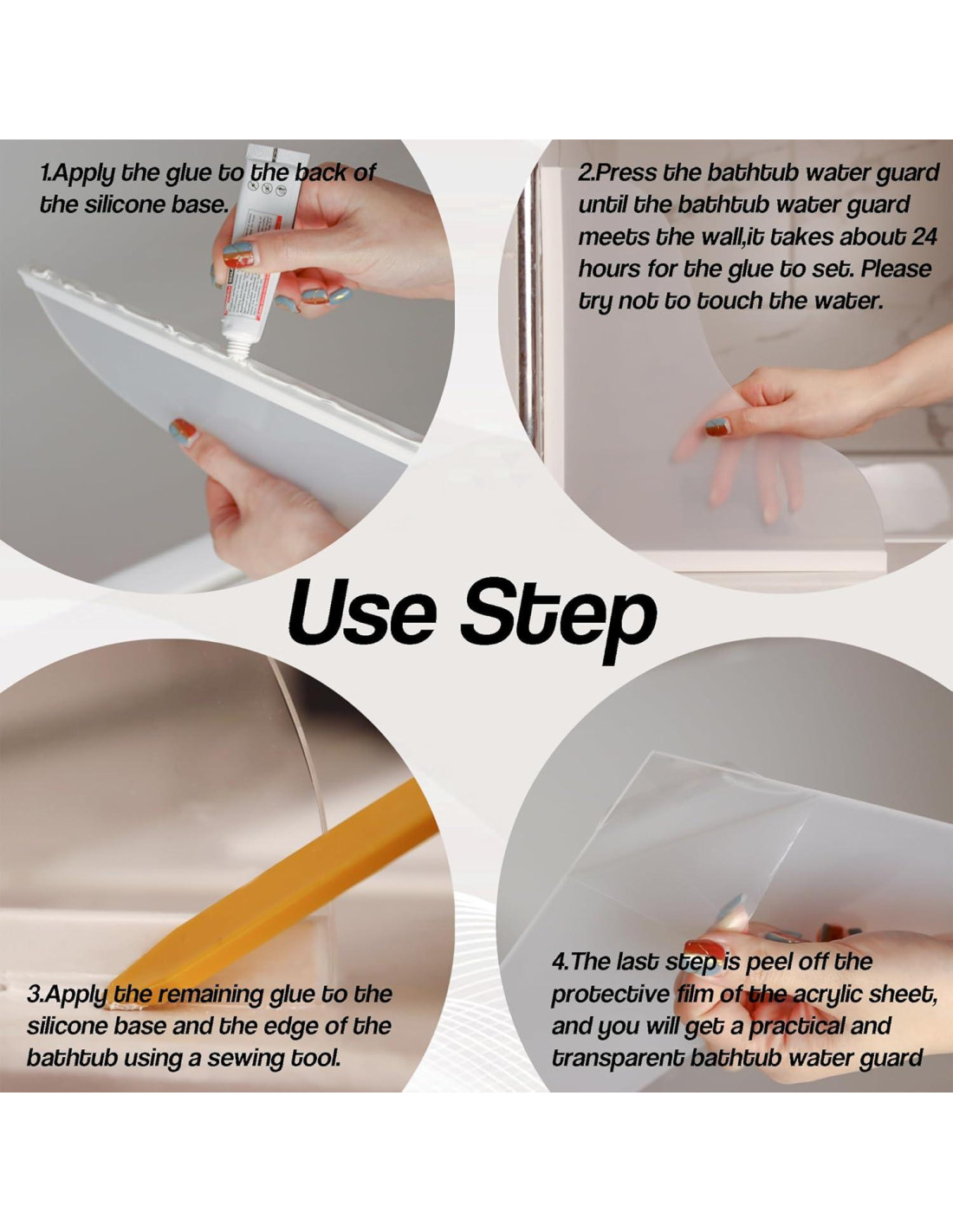 1.Apply the glue to the back of the silicone base.

2.Press the bathtub water guard until the bathtub water guard meets the wall,it takes about 24 hours for the glue to set. Please try not to touch the water.

Use Step

3.Apply the remaining glue to the silicone base and the edge of the bathtub using a sewing tool.

4.The last step is peel off the protective film of the acrylic sheet, and you will get a practical and transparent bathtub water guard