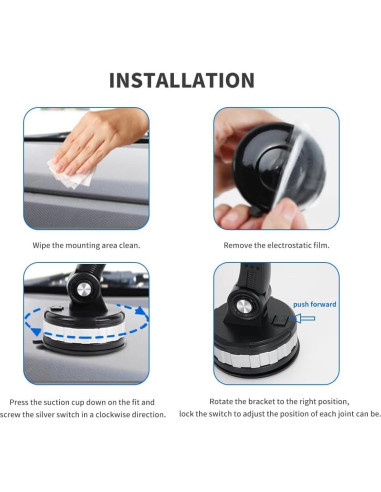 INSTALLATION

Wipe the mounting area clean.

Remove the electrostatic film.

push forward

Press the suction cup down on the fit and screw the silver switch in a clockwise direction.

Rotate the bracket to the right position, lock the switch to adjust the position of each joint can be.