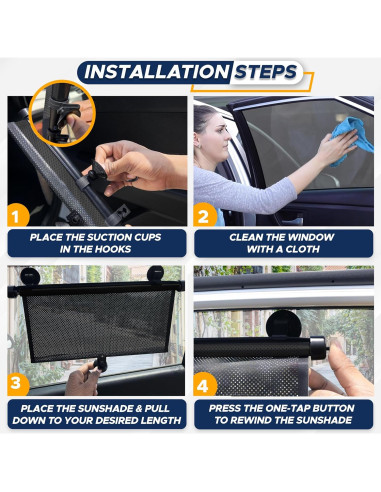 INSTALLATION STEPS

1

PLACE THE SUCTION CUPS IN THE HOOKS

2

CLEAN THE WINDOW WITH A CLOTH

3

PLACE THE SUNSHADE & PULL DOWN TO YOUR DESIRED LENGTH

4

PRESS THE ONE-TAP BUTTON TO REWIND THE SUNSHADE