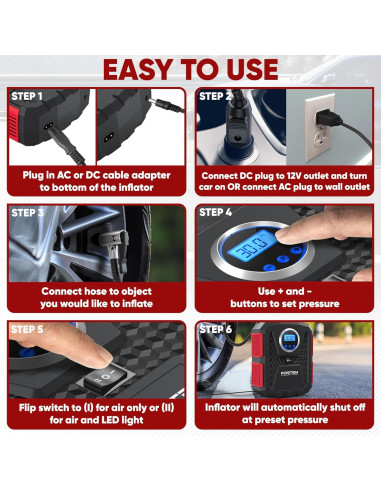 EASY TO USE

STEP 1

Plug in AC or DC cable adapter to bottom of the inflator

STEP 2

Connect DC plug to 12V outlet and turn car on OR connect AC plug to wall outlet

STEP 3

Connect hose to object you would like to inflate

STEP 4

30.0

Use + and - buttons to set pressure

STEP 5

Flip switch to (I) for air only or (II) for air and LED light

STEP 6

FORTEM

Inflator will automatically shut off at preset pressure