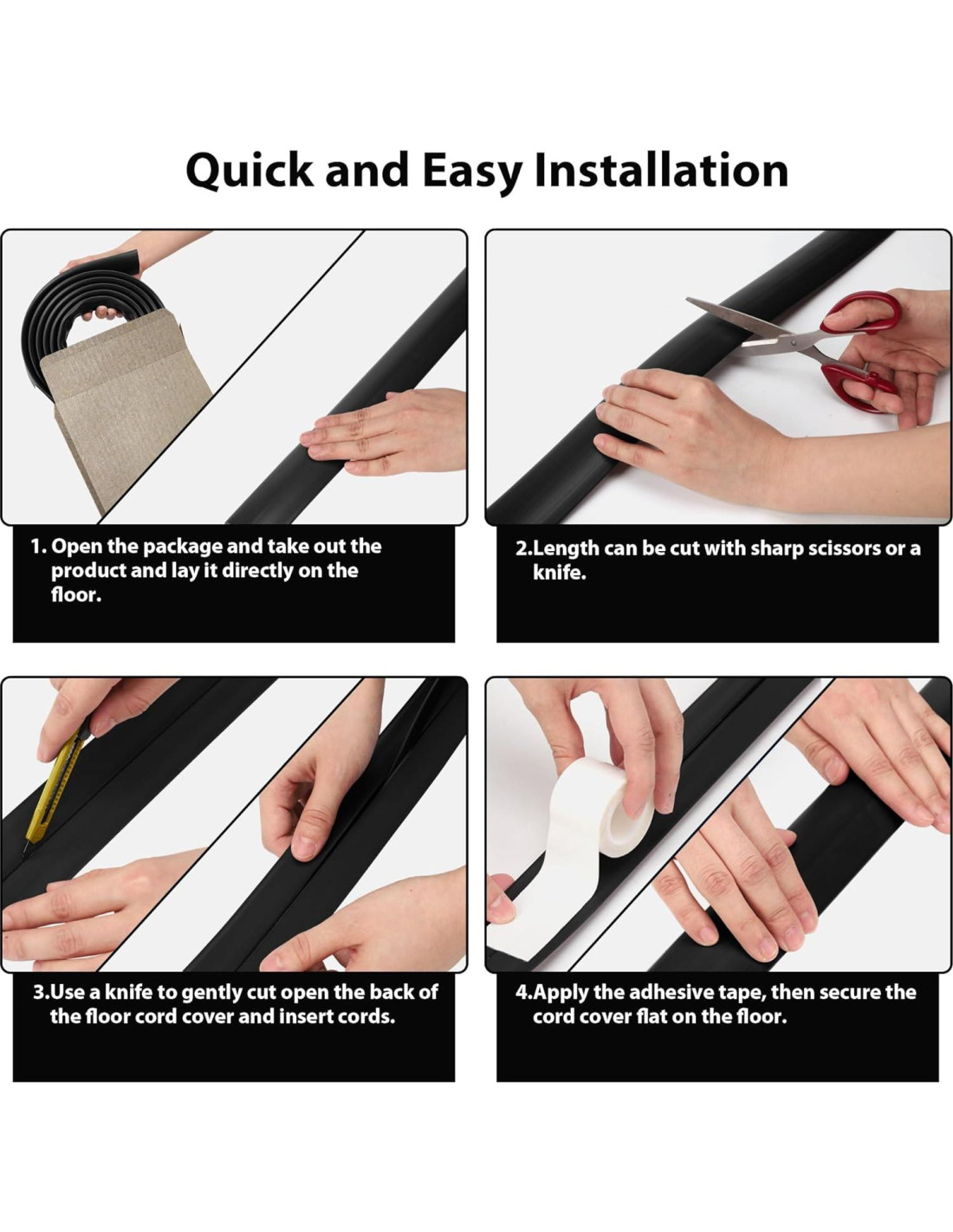 Quick and Easy Installation

1. Open the package and take out the product and lay it directly on the floor.

2.Length can be cut with sharp scissors or a knife.

3.Use a knife to gently cut open the back of the floor cord cover and insert cords.

4.Apply the adhesive tape, then secure the cord cover flat on the floor.