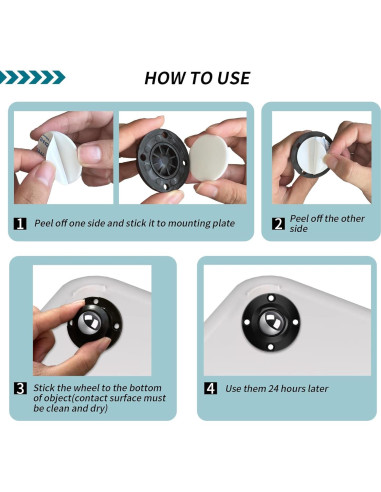 HOW TO USE

1 Peel off one side and stick it to mounting plate

2 Peel off the other side

3 Stick the wheel to the bottom of object(contact surface must be clean and dry)

4 Use them 24 hours later