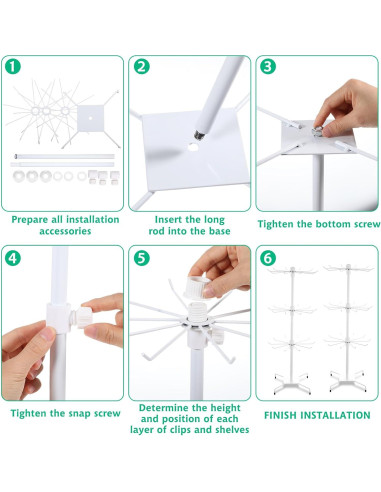 1

Prepare all installation accessories

2

Insert the long rod into the base

3

Tighten the bottom screw

4

Tighten the snap screw

5

Determine the height and position of each layer of clips and shelves

6

FINISH INSTALLATION