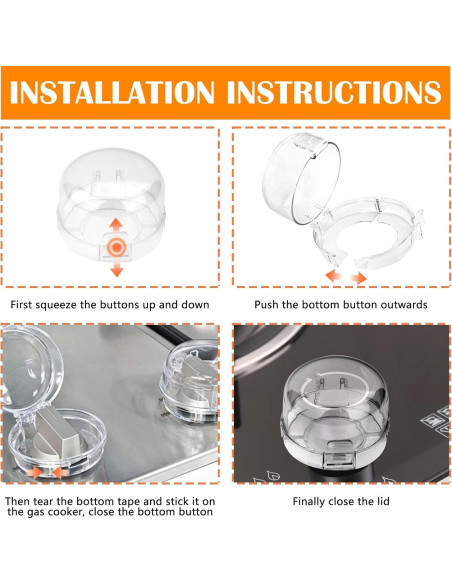 INSTALLATION INSTRUCTIONS

First squeeze the buttons up and down

Push the bottom button outwards

Then tear the bottom tape and stick it on the gas cooker, close the bottom button

Finally close the lid