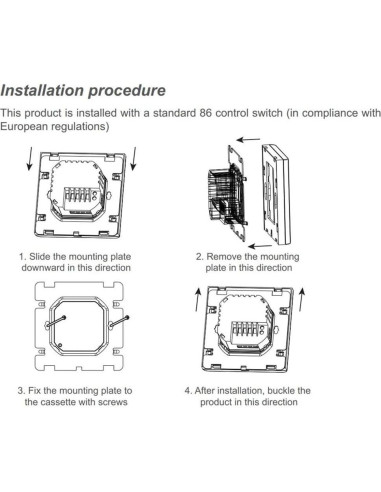 Installation procedure

This product is installed with a standard 86 control switch (in compliance with European regulations)

1. Slide the mounting plate downward in this direction

2. Remove the mounting plate in this direction

3. Fix the mounting plate to the cassette with screws

4. After installation, buckle the product in this direction