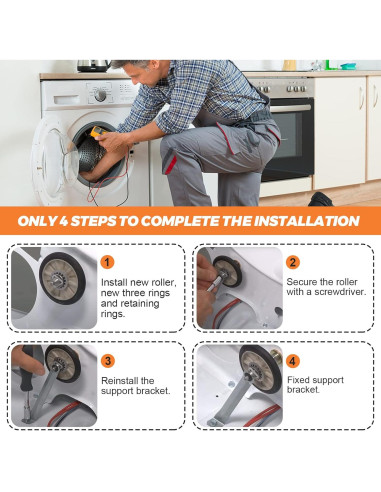 ONLY 4 STEPS TO COMPLETE THE INSTALLATION

1
Install new roller, new three rings and retaining rings.

2
Secure the roller with a screwdriver.

3
Reinstall the support bracket.

4
Fixed support bracket.