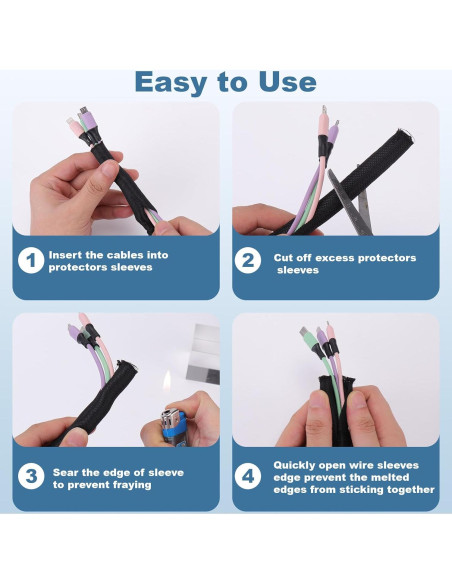 Easy to Use

1 Insert the cables into protectors sleeves

2 Cut off excess protectors sleeves

3 Sear the edge of sleeve to prevent fraying

4 Quickly open wire sleeves edge prevent the melted edges from sticking together