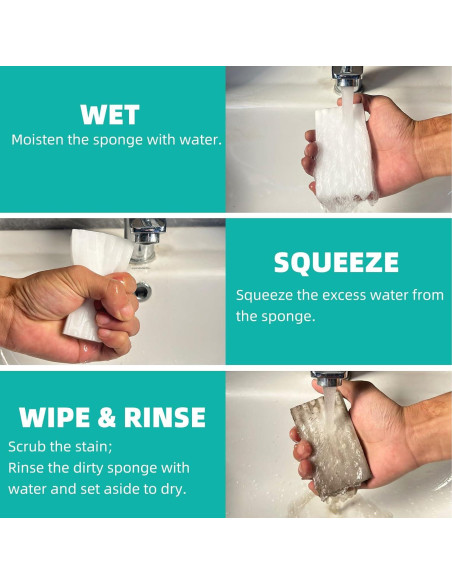 WET
Moisten the sponge with water.

SQUEEZE
Squeeze the excess water from the sponge.

WIPE & RINSE
Scrub the stain;
Rinse the dirty sponge with water and set aside to dry.