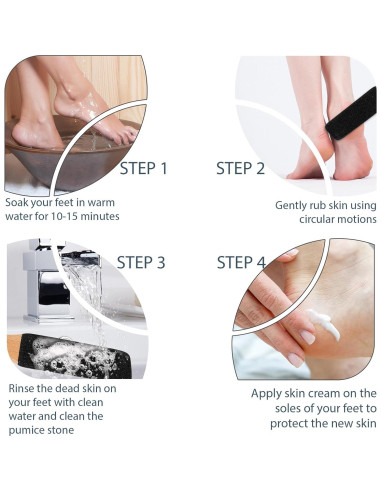 STEP 1

Soak your feet in warm water for 10-15 minutes

STEP 2

Gently rub skin using circular motions

STEP 3

Rinse the dead skin on your feet with clean water and clean the pumice stone

STEP 4

Apply skin cream on the soles of your feet to protect the new skin