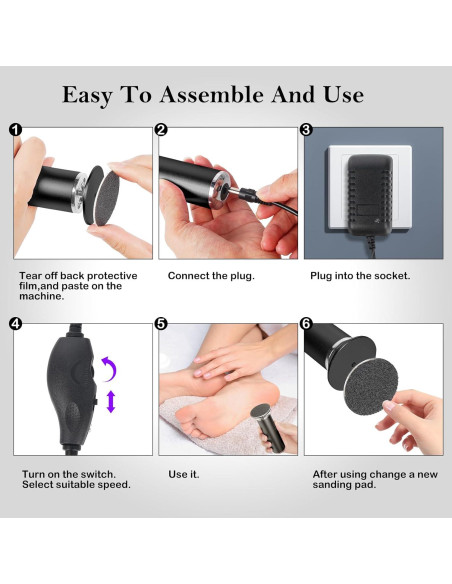 Easy To Assemble And Use

1
Tear off back protective film,and paste on the machine.

2
Connect the plug.

3
Plug into the socket.

4
Turn on the switch. Select suitable speed.

5
Use it.

6
After using change a new sanding pad.