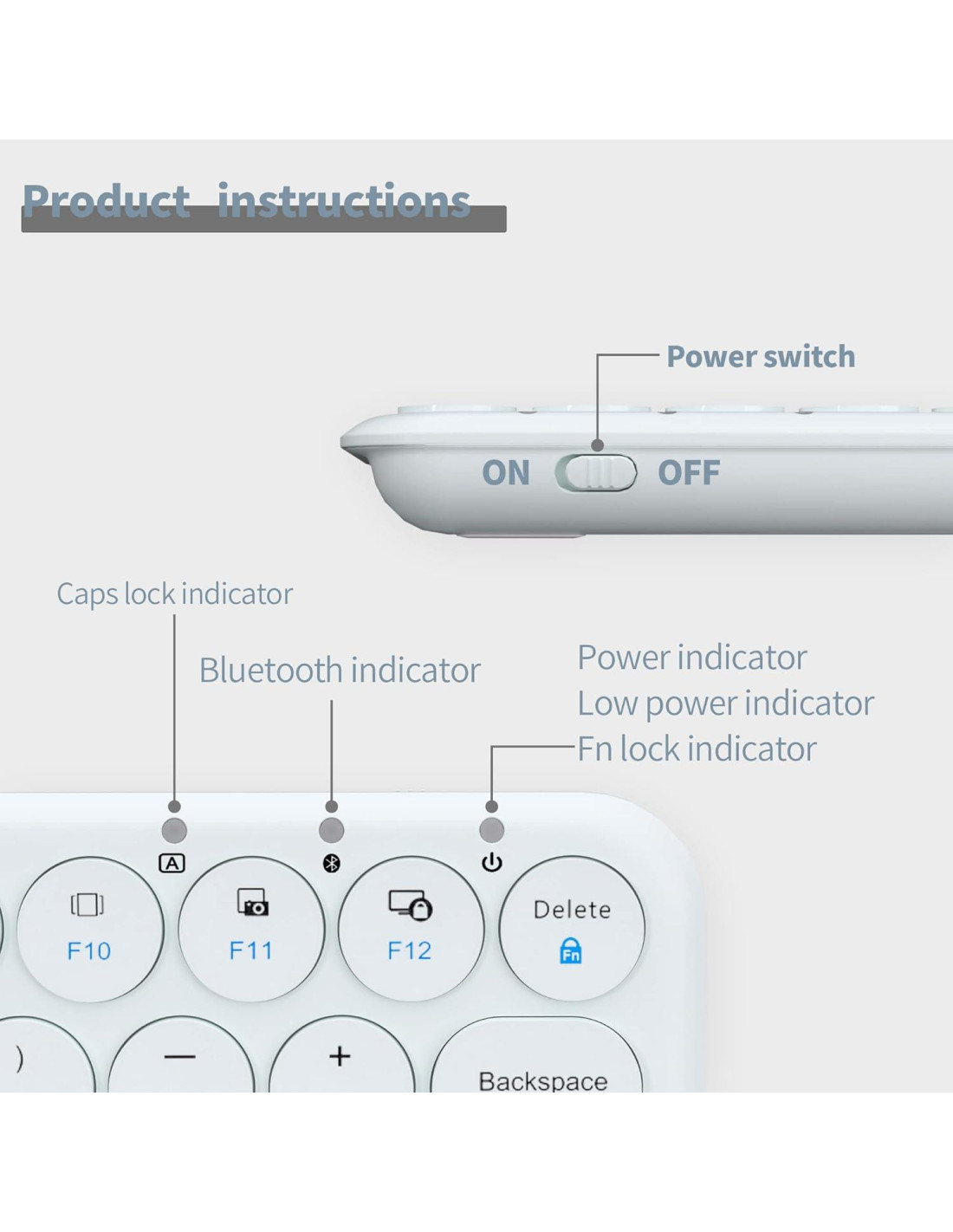 Product instructions

Power switch

ON OFF

Caps lock indicator

Bluetooth indicator

Power indicator
Low power indicator
Fn lock indicator

A

F10

F11

F12

Delete

Fn

)

—

+

Backspace