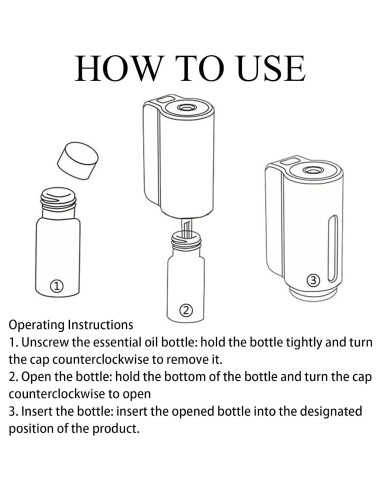 HOW TO USE

①

②

③

Operating Instructions
1. Unscrew the essential oil bottle: hold the bottle tightly and turn the cap counterclockwise to remove it.
2. Open the bottle: hold the bottom of the bottle and turn the cap counterclockwise to open
3. Insert the bottle: insert the opened bottle into the designated position of the product.