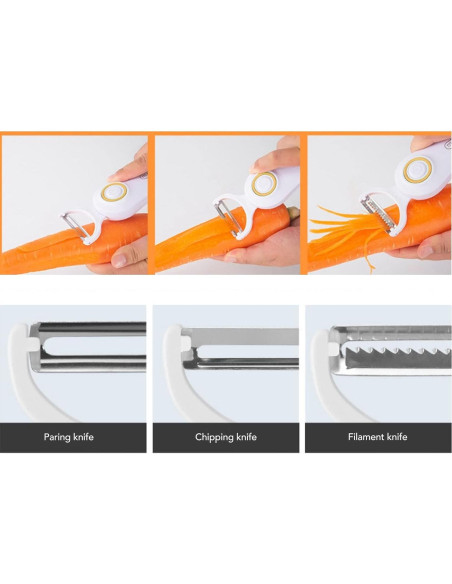 Paring knife

Chipping knife

Filament knife