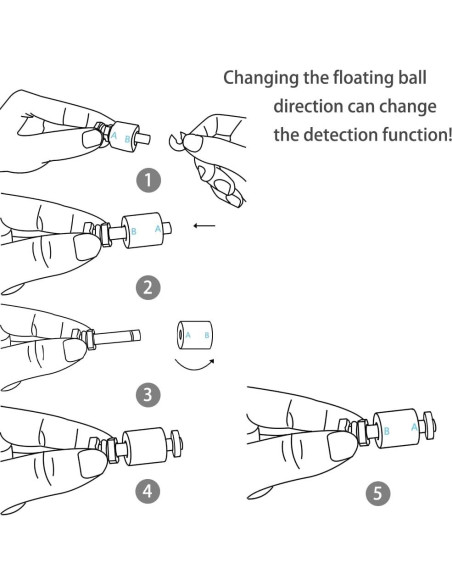 Changing the floating ball direction can change the detection function!

A B

1

B A

2

A B

3

4

B A

5