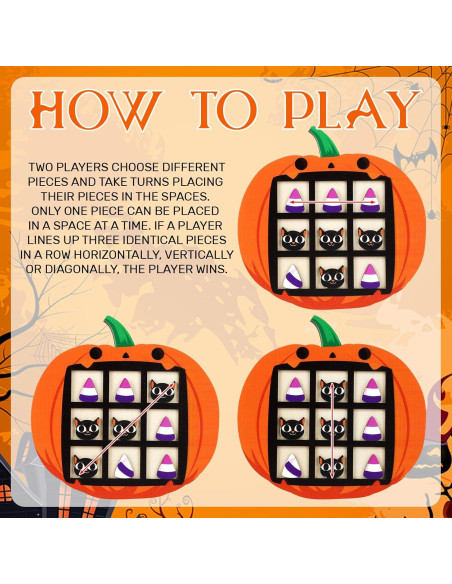 HOW TO PLAY

TWO PLAYERS CHOOSE DIFFERENT PIECES AND TAKE TURNS PLACING THEIR PIECES IN THE SPACES. ONLY ONE PIECE CAN BE PLACED IN A SPACE AT A TIME. IF A PLAYER LINES UP THREE IDENTICAL PIECES IN A ROW HORIZONTALLY, VERTICALLY OR DIAGONALLY, THE PLAYER WINS.