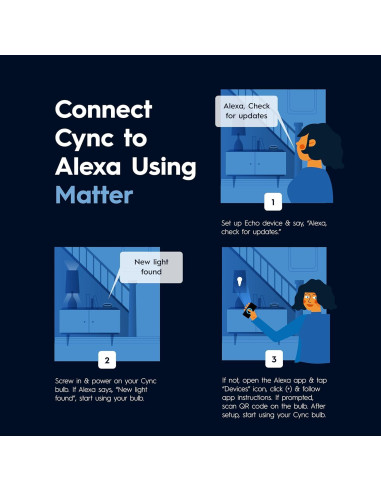 Connect Cync to Alexa Using Matter

Alexa, Check for updates

1

Set up Echo device & say, "Alexa, check for updates."

New light found

2

Screw in & power on your Cync bulb. If Alexa says, "New light found", start using your bulb.

3

If not, open the Alexa app & tap "Devices" icon, click (+) & follow app instructions. If prompted, scan QR code on the bulb. After setup, start using your Cync bulb.