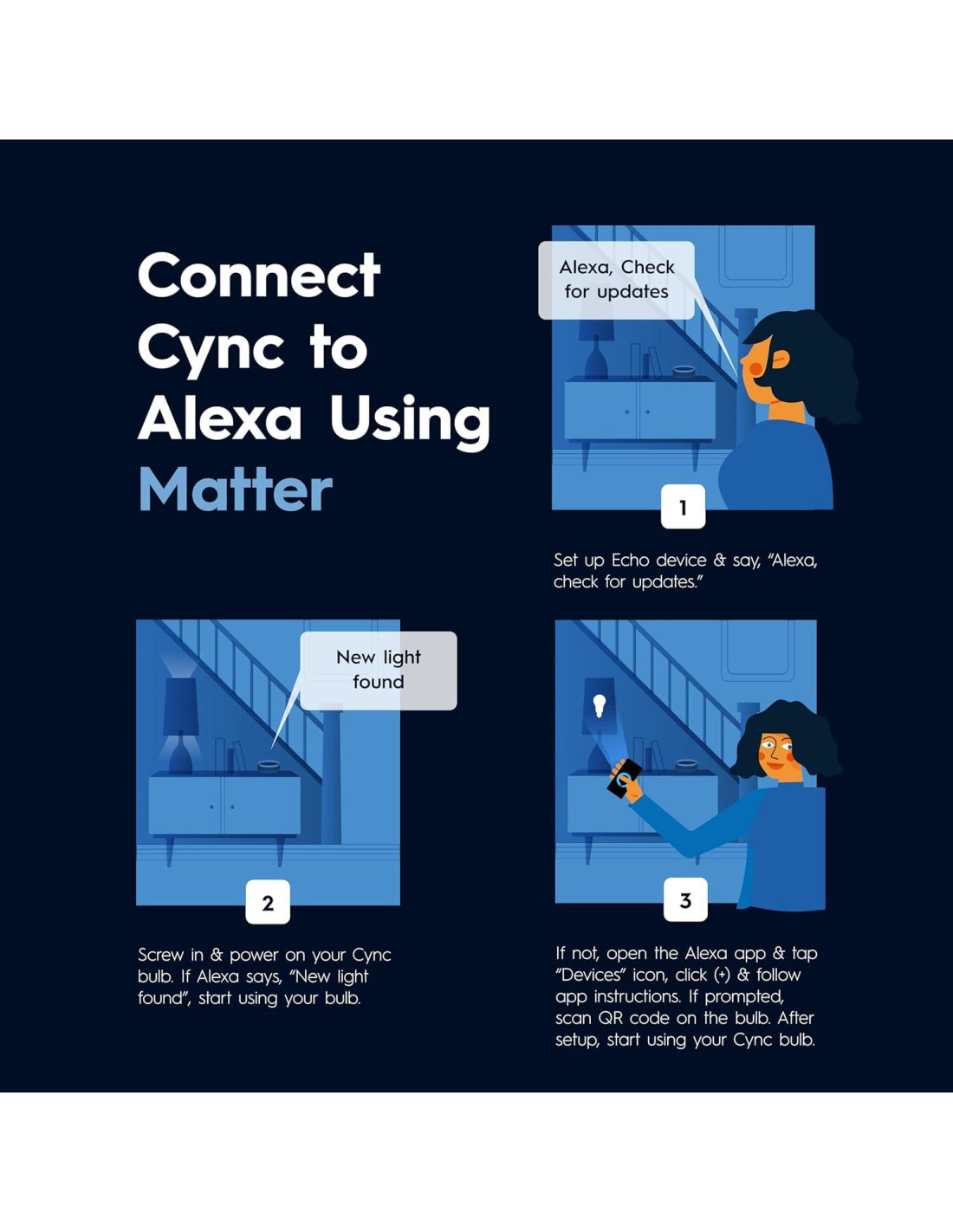 Connect Cync to Alexa Using Matter

Alexa, Check for updates

1

Set up Echo device & say, "Alexa, check for updates."

New light found

2

Screw in & power on your Cync bulb. If Alexa says, "New light found", start using your bulb.

3

If not, open the Alexa app & tap "Devices" icon, click (+) & follow app instructions. If prompted, scan QR code on the bulb. After setup, start using your Cync bulb.