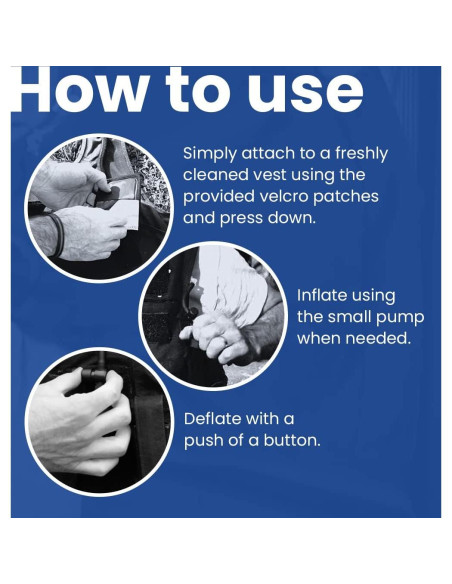 How to use

Simply attach to a freshly cleaned vest using the provided velcro patches and press down.

Inflate using the small pump when needed.

Deflate with a push of a button.