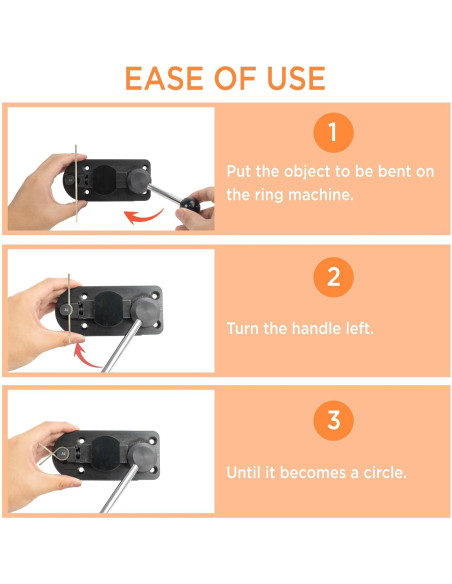 EASE OF USE

1

Put the object to be bent on the ring machine.

2

Turn the handle left.

3

Until it becomes a circle.